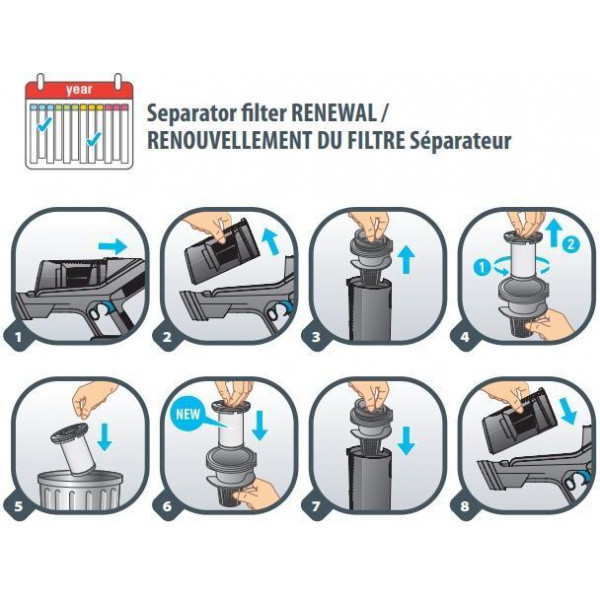 year

Separator filter RENEWAL /
RENOUVELLEMENT DU FILTRE Séparateur

1

2

3

1 2

4

5

NEW

6

7

8